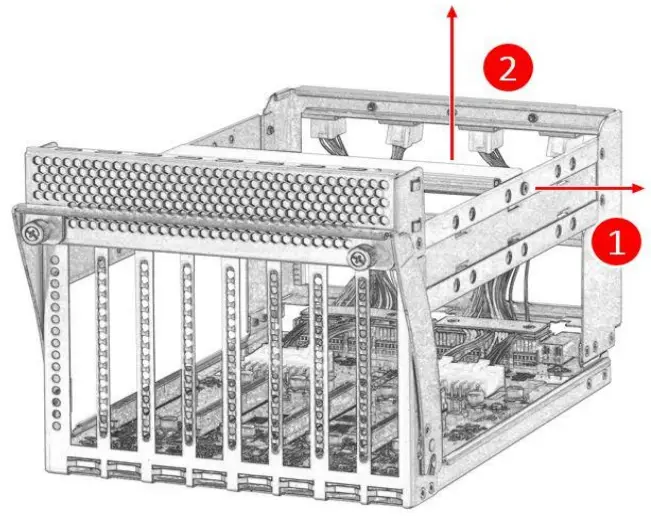 2
1