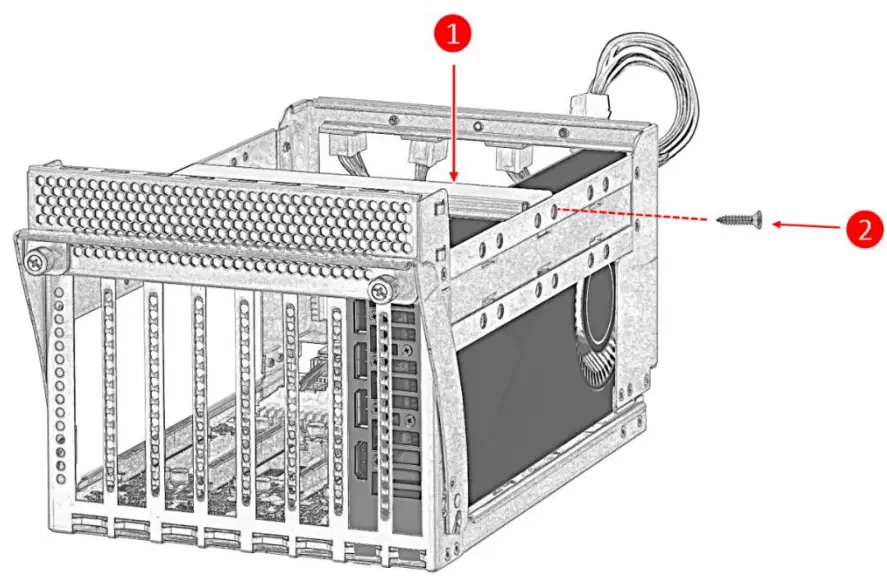 1
2