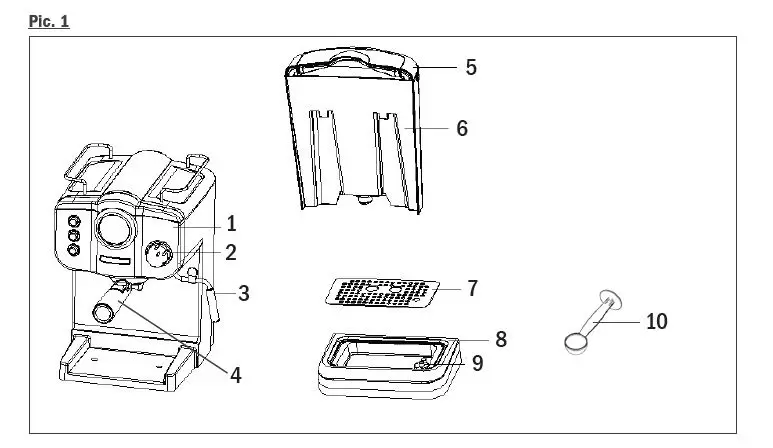 Pic. 1

5
6
1
2
3
4
7
8
9
10