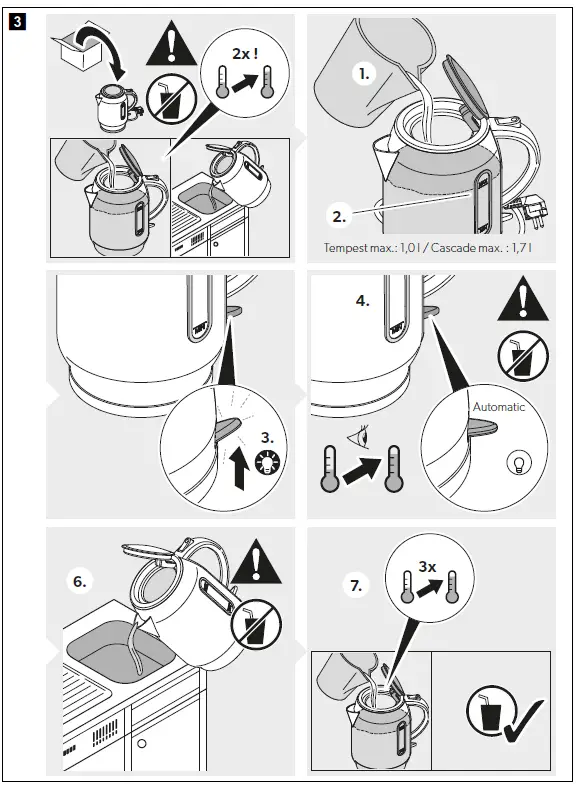 3

2x !

1.

2.

Tempest max.: 1,0 l / Cascade max. : 1,7 l

3.

4.

Automatic

6.

7.

3x