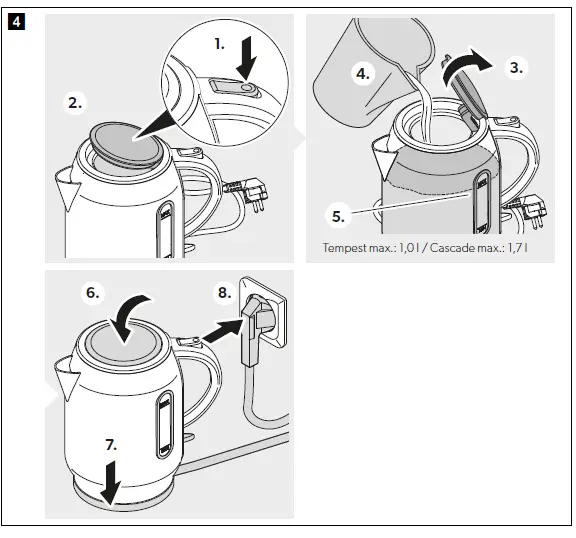 4

1.

2.

4.

3.

5.

Tempest max.: 1,0 l / Cascade max.: 1,7 l

6.

8.

7.