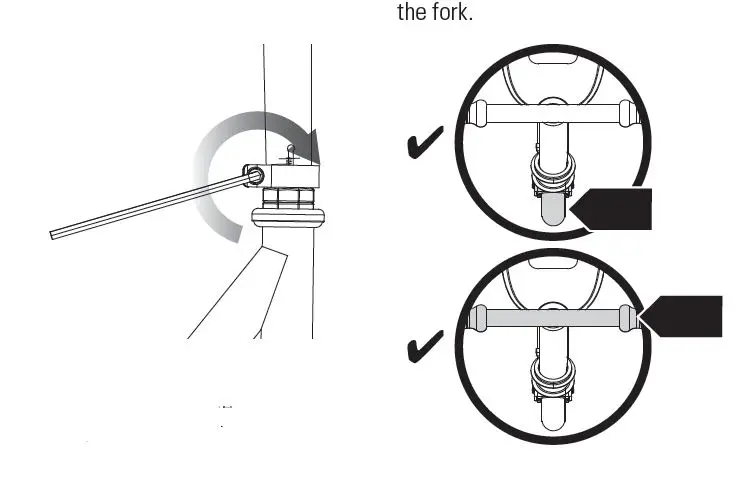 the fork.