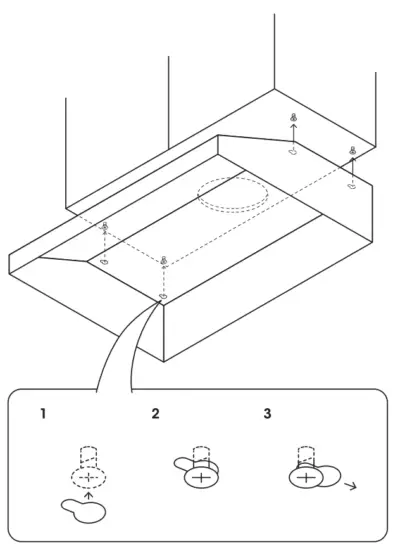 1

2

3