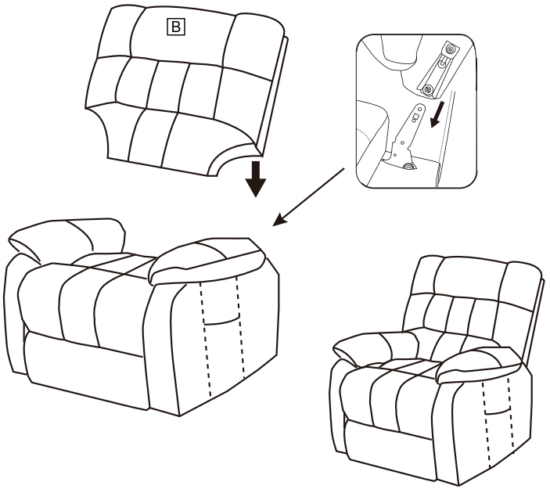 B