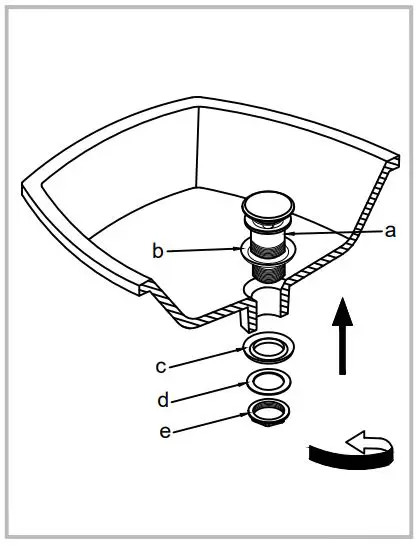 a
b
c
d
e