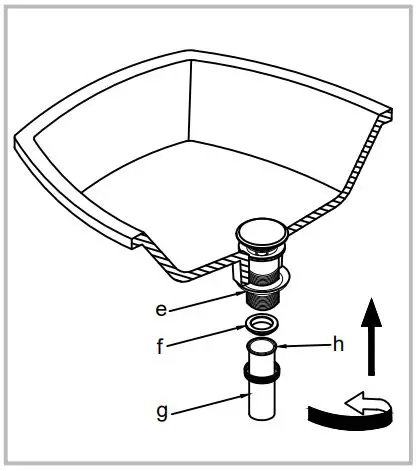 e
f
h
g