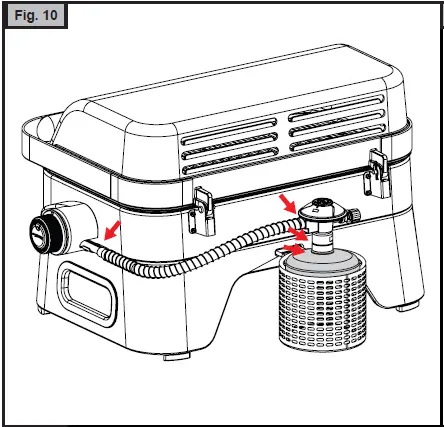 Fig. 10