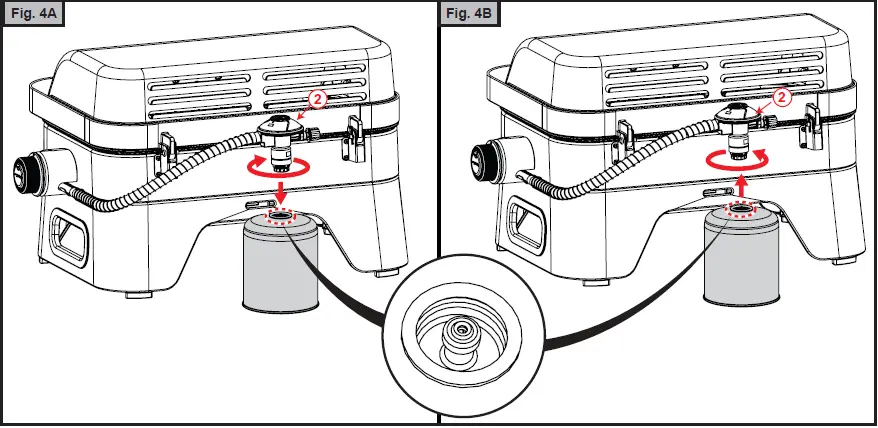 Fig. 4A

2

Fig. 4B

2