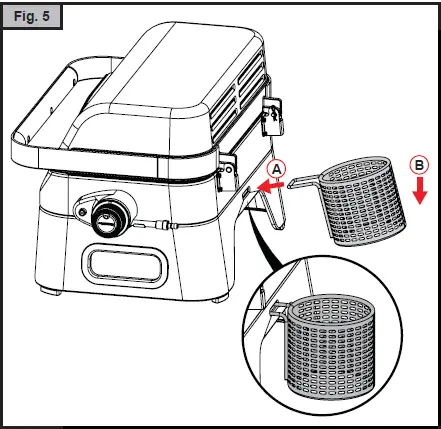 Fig. 5

A

B