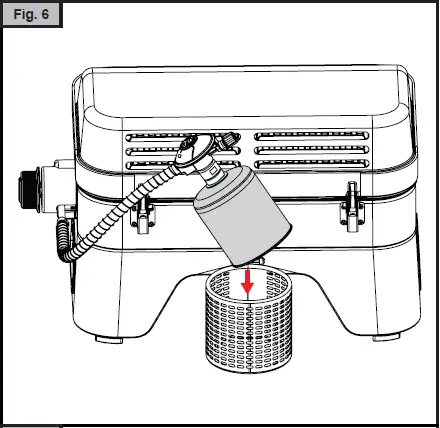 Fig. 6