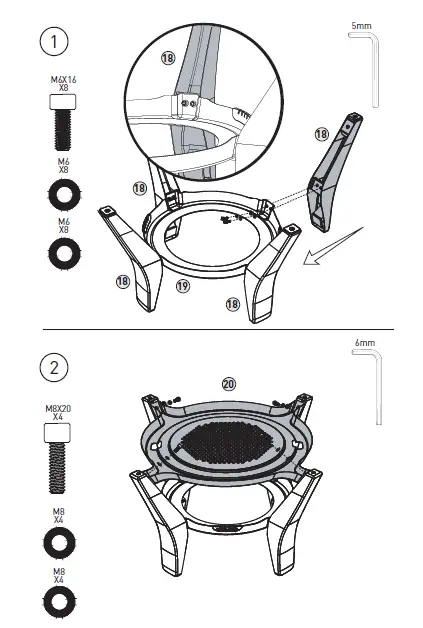 1

M6X16
X8

M6
X8

M6
X8

5mm

18

18

18

18

19

18

2

M8X20
X4

M8
X4

M8
X4

6mm

20