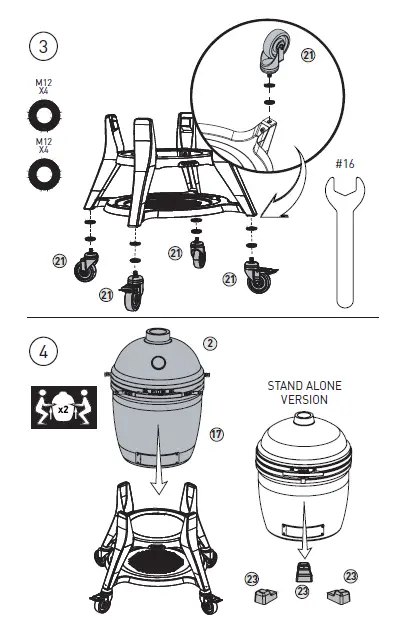 3

M12
X4

M12
X4

21

#16

21

21

21

21

4

2

x2

17

STAND ALONE
VERSION

23

23

23