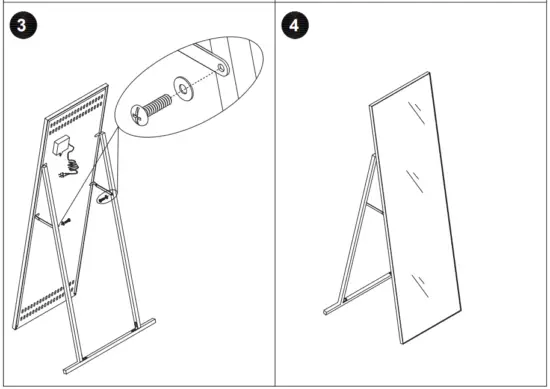 3

4