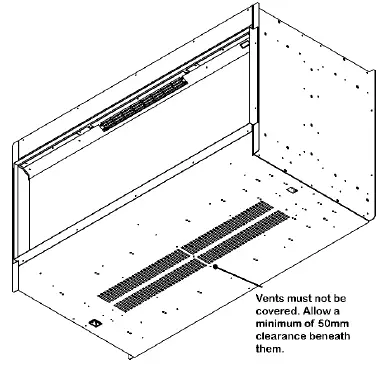 Vents must not be covered. Allow a minimum of 50mm clearance beneath them.