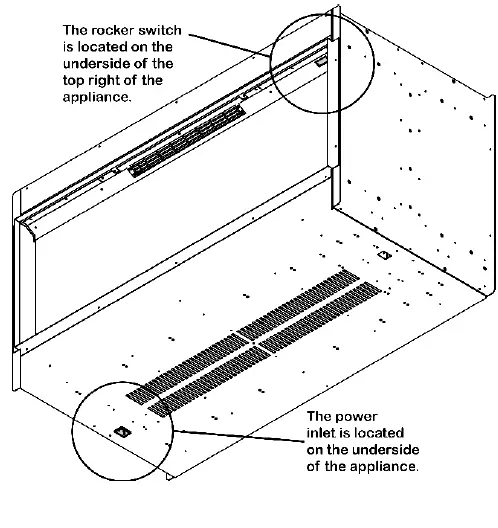 The rocker switch is located on the underside of the top right of the appliance.

The power inlet is located on the underside of the appliance.