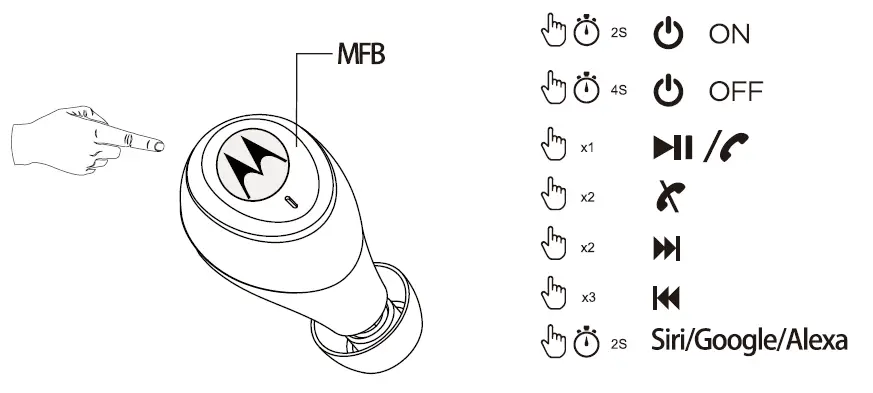 MFB

2S ON

4S OFF

x1 /

x2

x2

x3

2S Siri/Google/Alexa