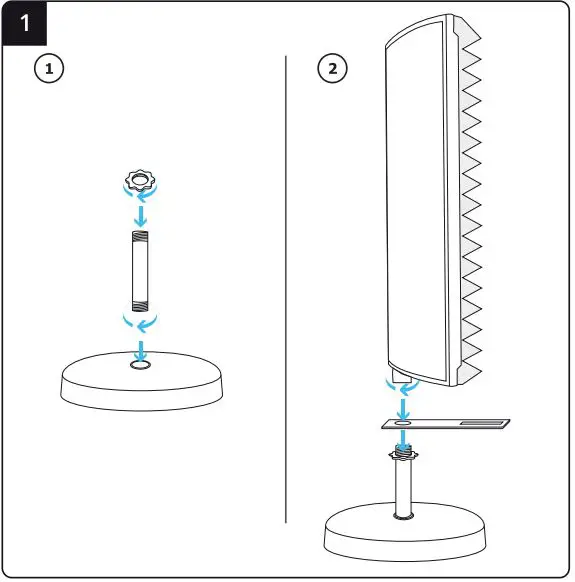 1

1

2