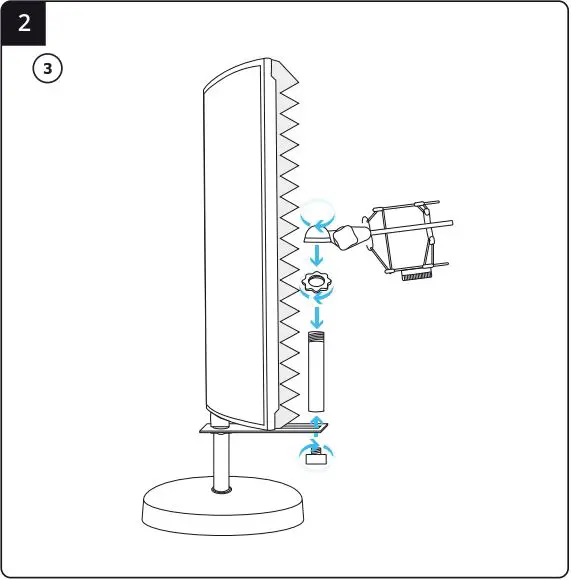 2

3