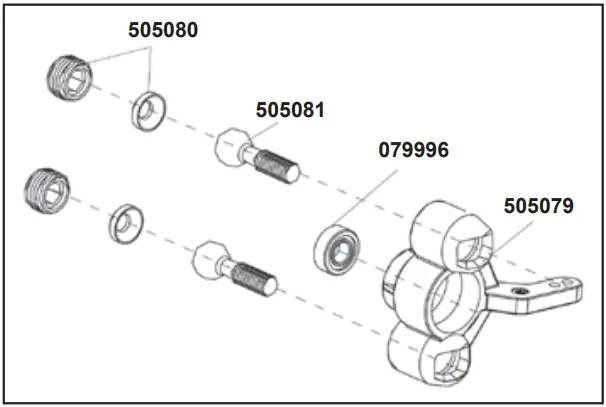 505080
505081
079996
505079