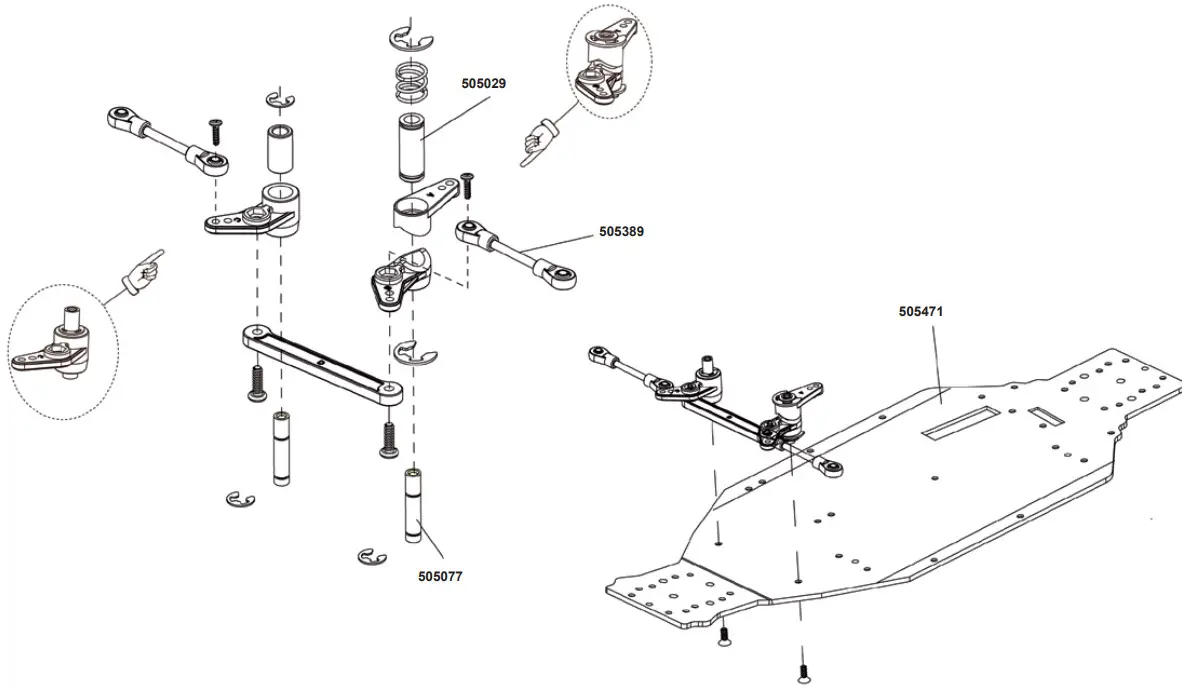 505029

505389

505471

505077