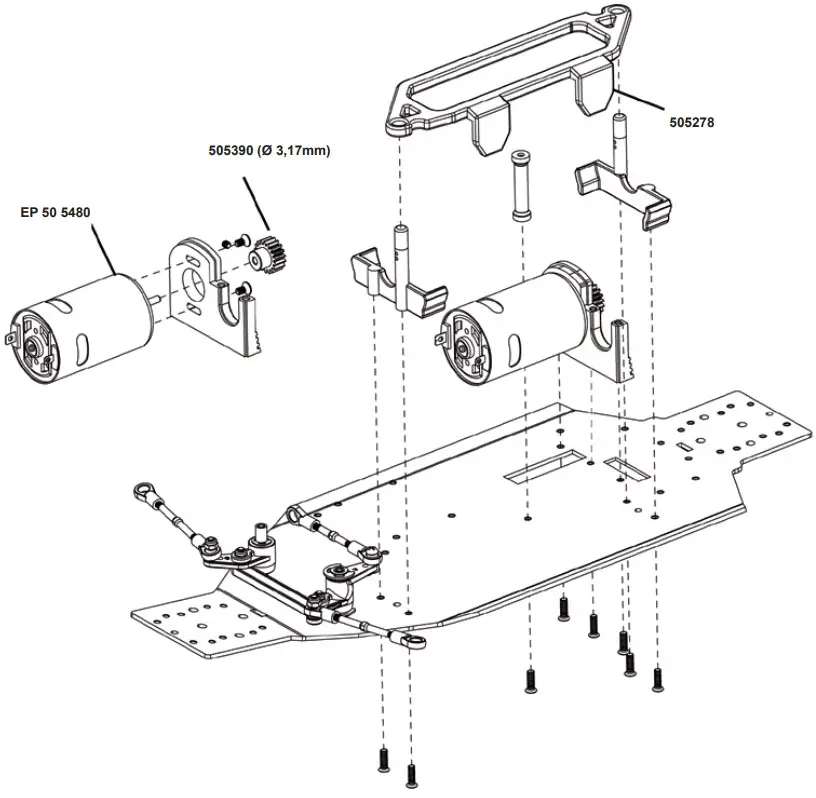 505278

505390 (Ø 3,17mm)

EP 50 5480