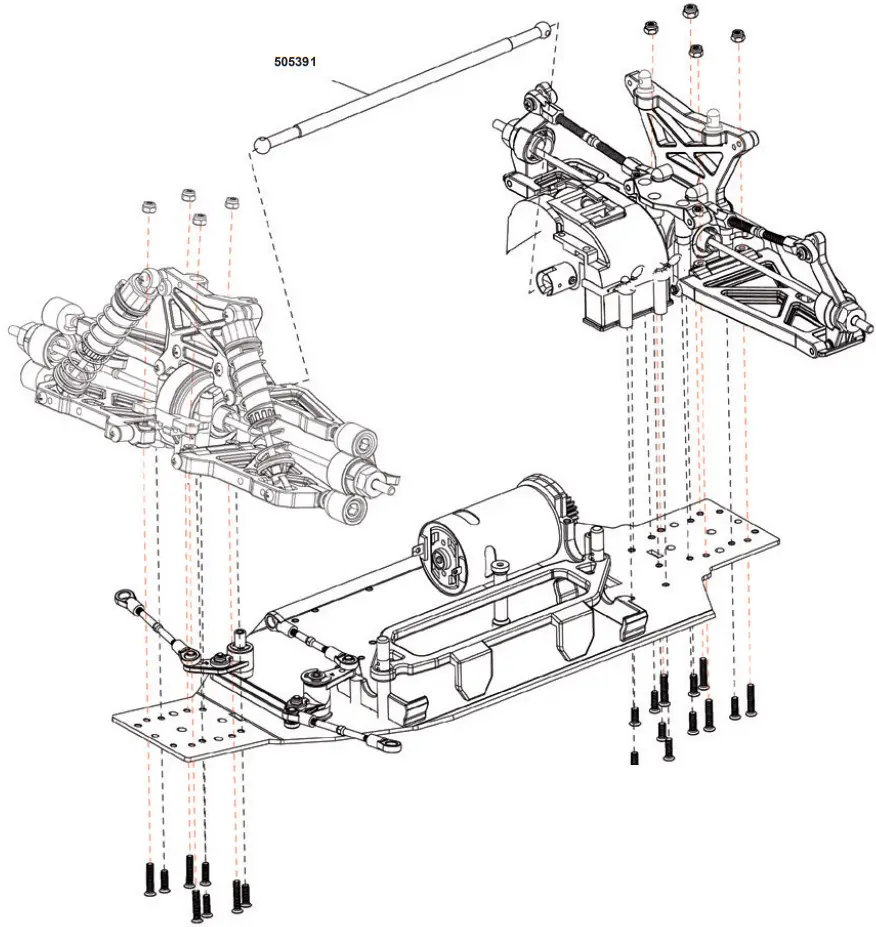 505391