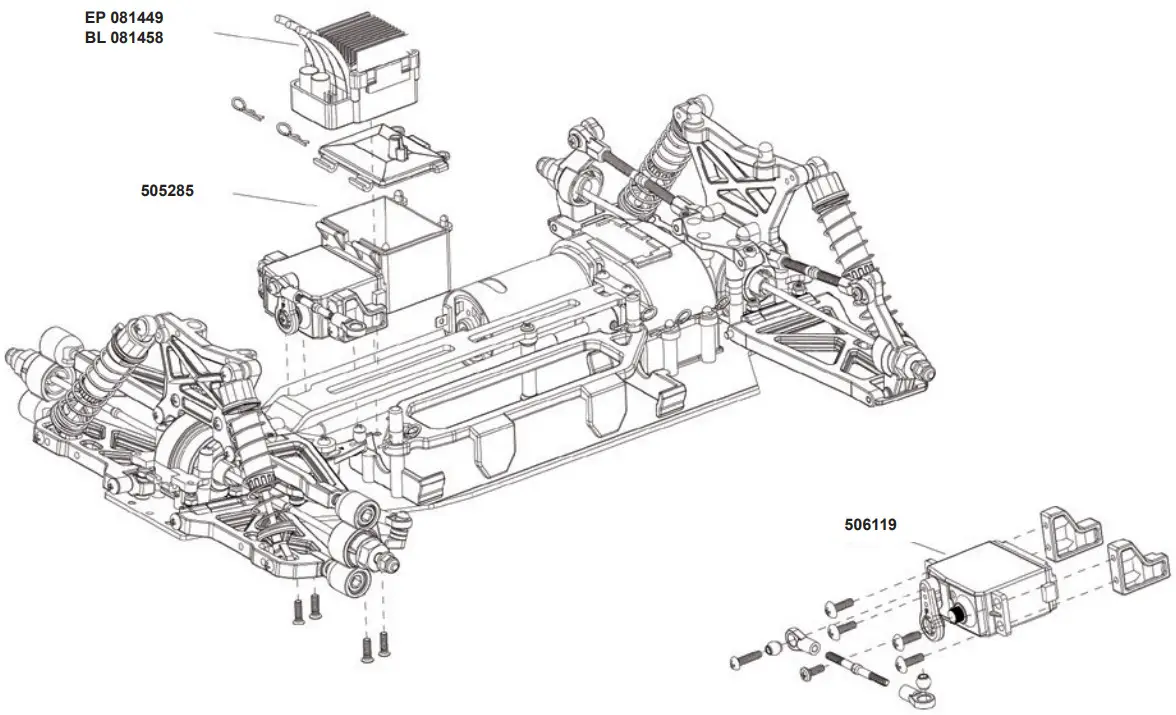 EP 081449
BL 081458

505285

506119