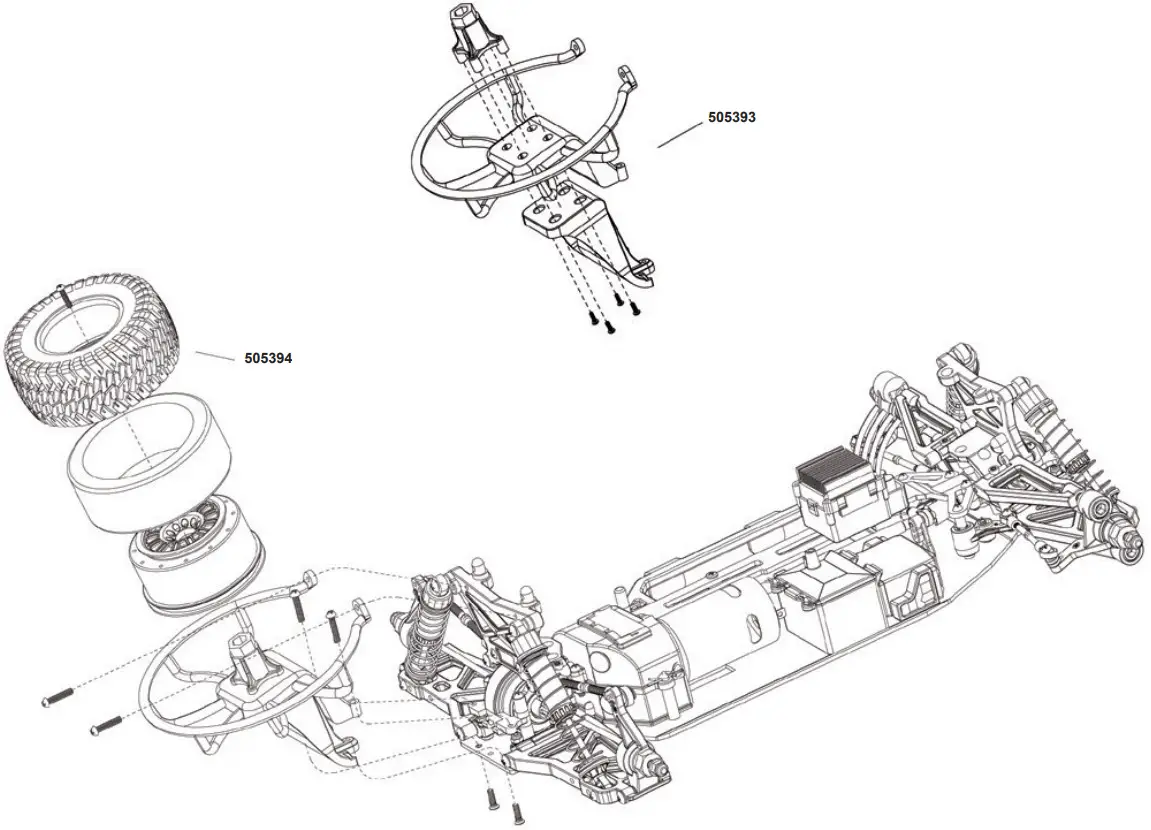 505393

505394