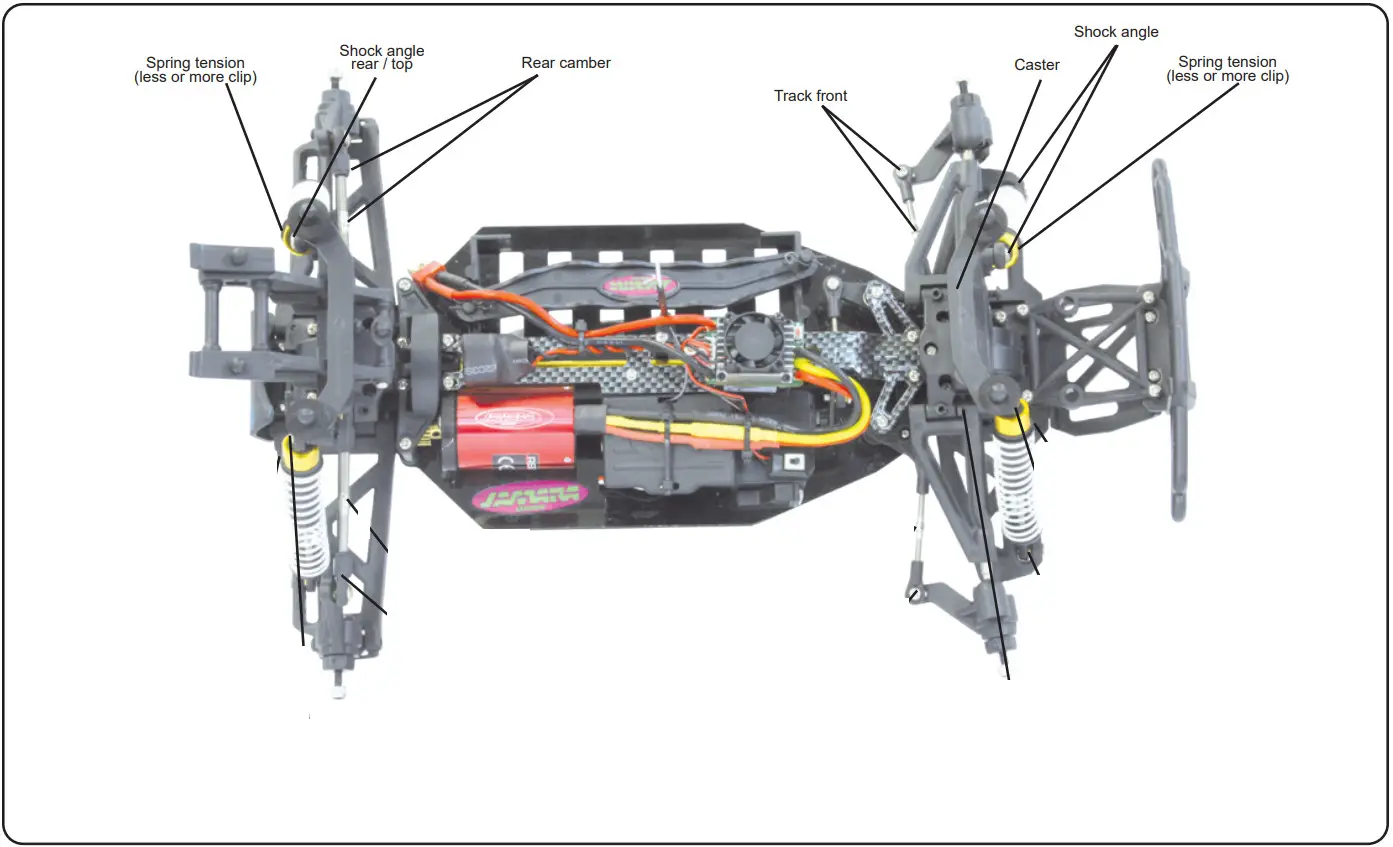 Spring tension
(less or more clip)

Shock angle
rear / top

Rear camber

Track front

Caster

Shock angle

Spring tension
(less or more clip)