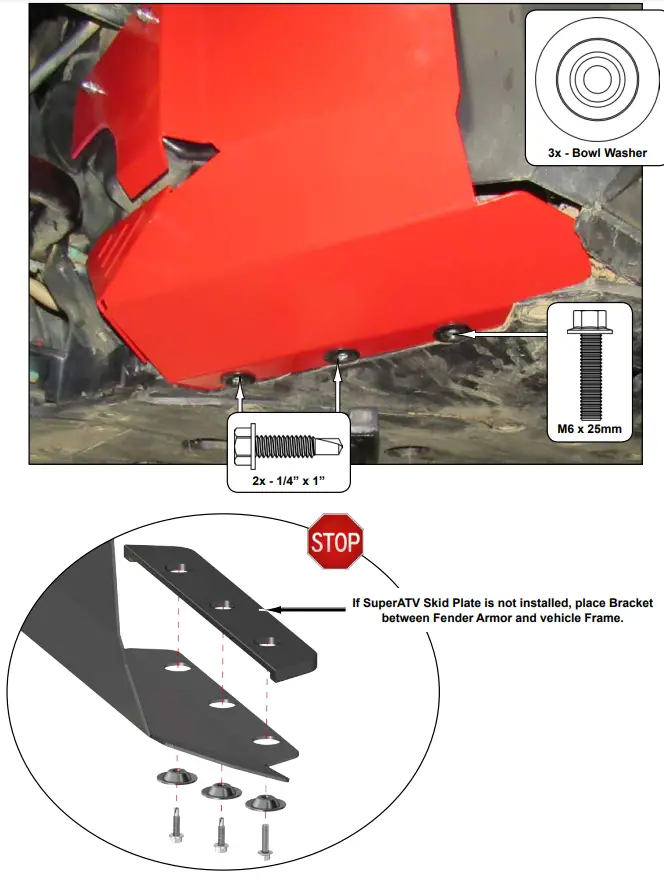 3x - Bowl Washer

M6 x 25mm

2x - 1/4" x 1"

STOP

If SuperATV Skid Plate is not installed, place Bracket between Fender Armor and vehicle Frame.