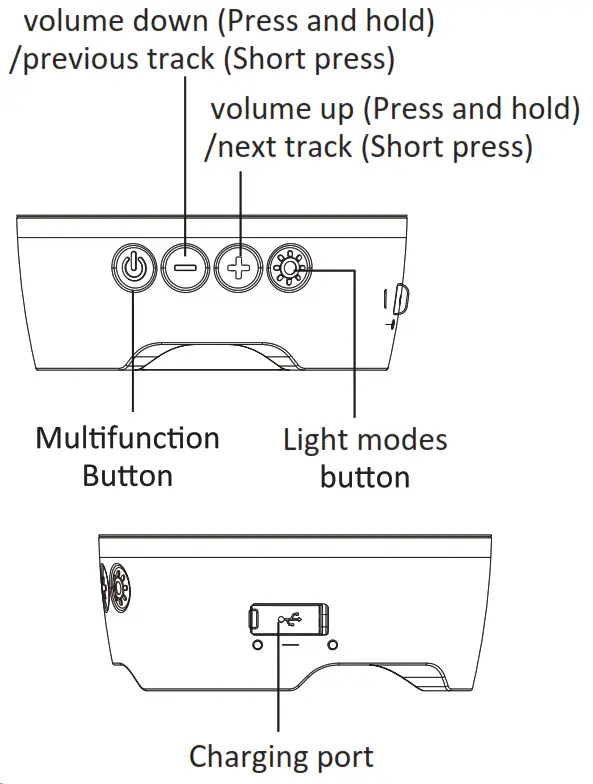 volume down (Press and hold) /previous track (Short press)

volume up (Press and hold) /next track (Short press)

Multifunction Button

Light modes button

Charging port