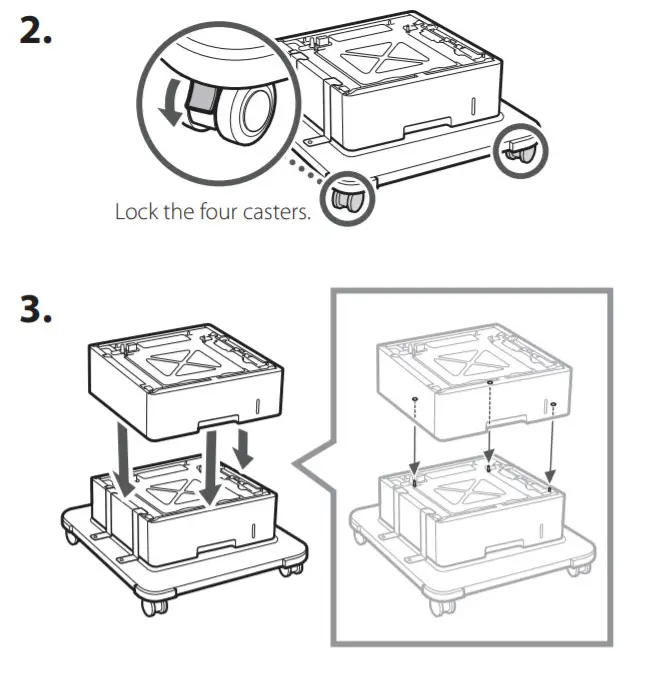 2.

Lock the four casters.

3.