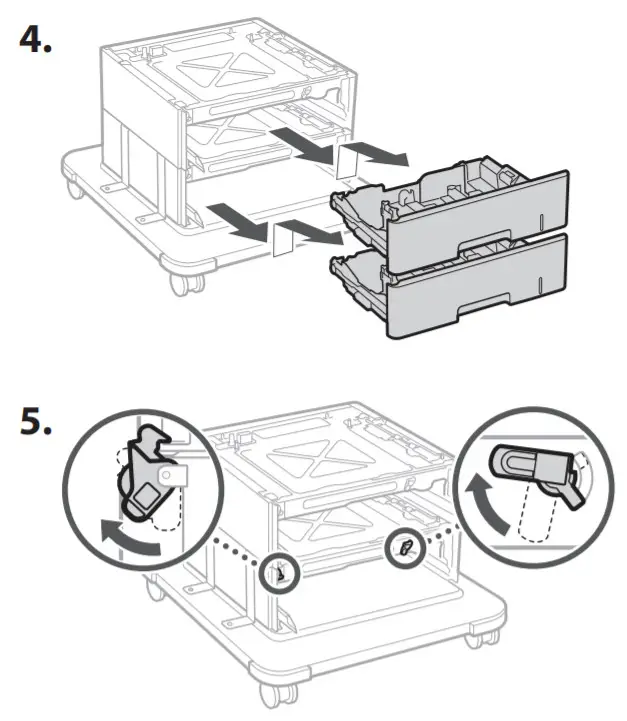 4.

5.