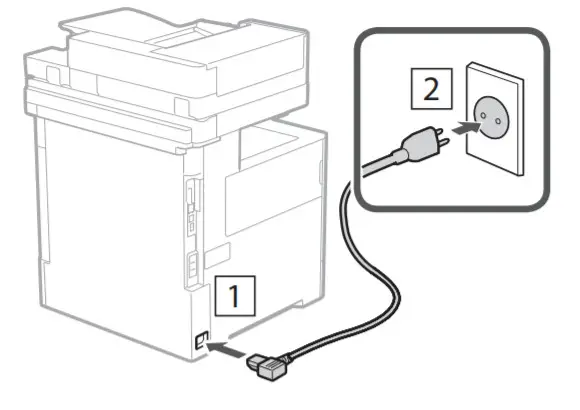 2

1