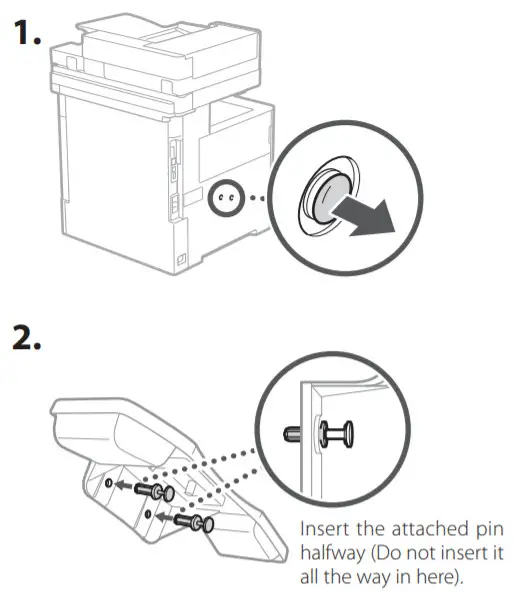 1.

2.

Insert the attached pin halfway (Do not insert it all the way in here).