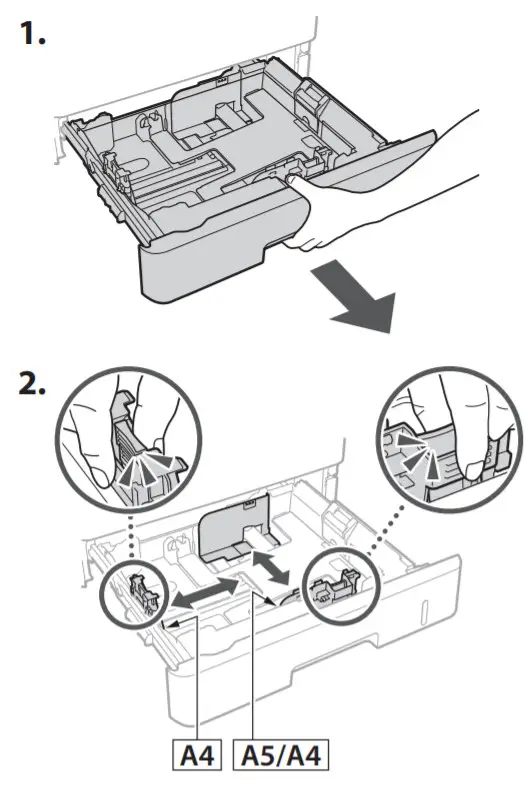 1.

2.

A4

A5/A4