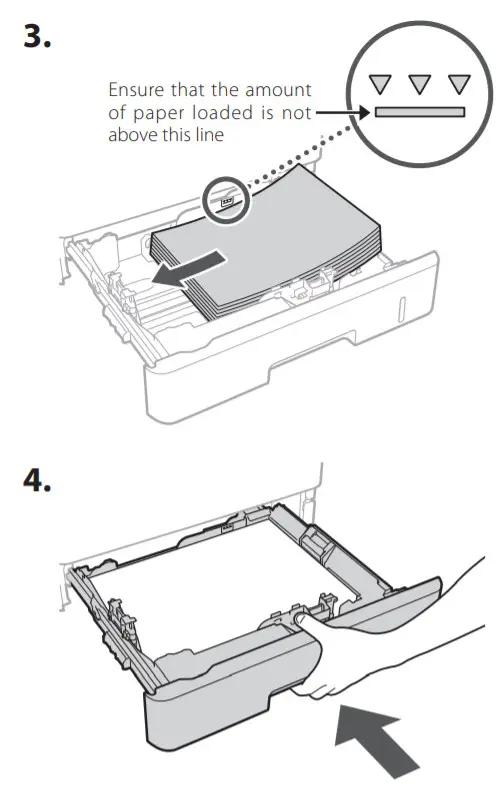 3.

Ensure that the amount of paper loaded is not above this line

4.