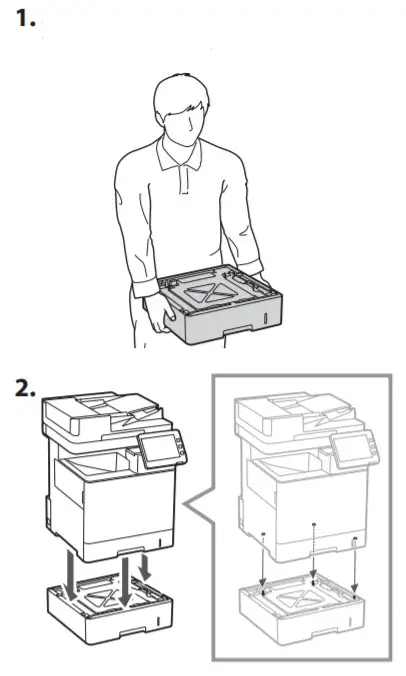 1.

2.