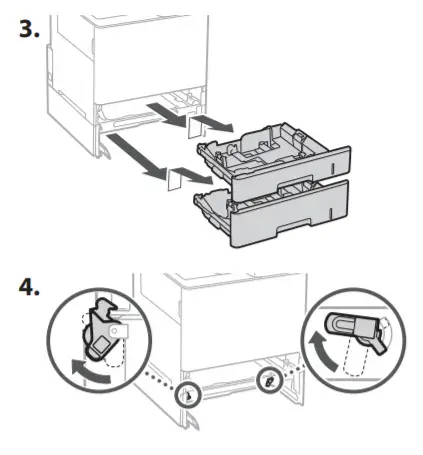 3.

4.