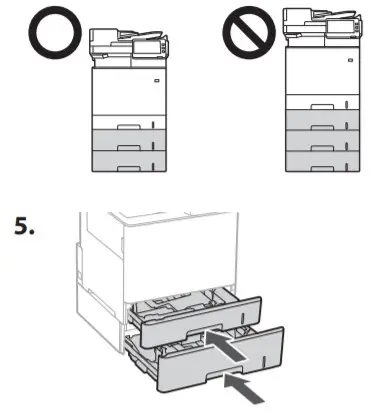 5.