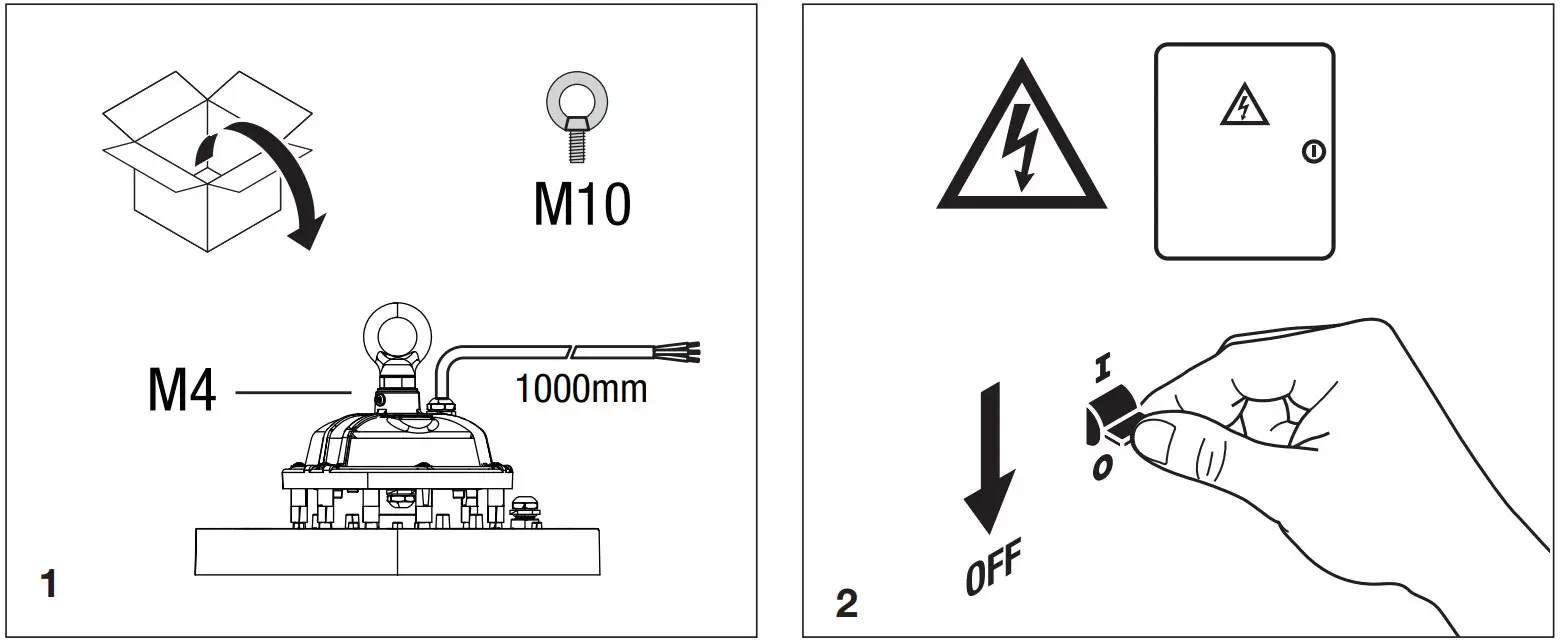 M10

M4

1000mm

1

I

O

OFF

2