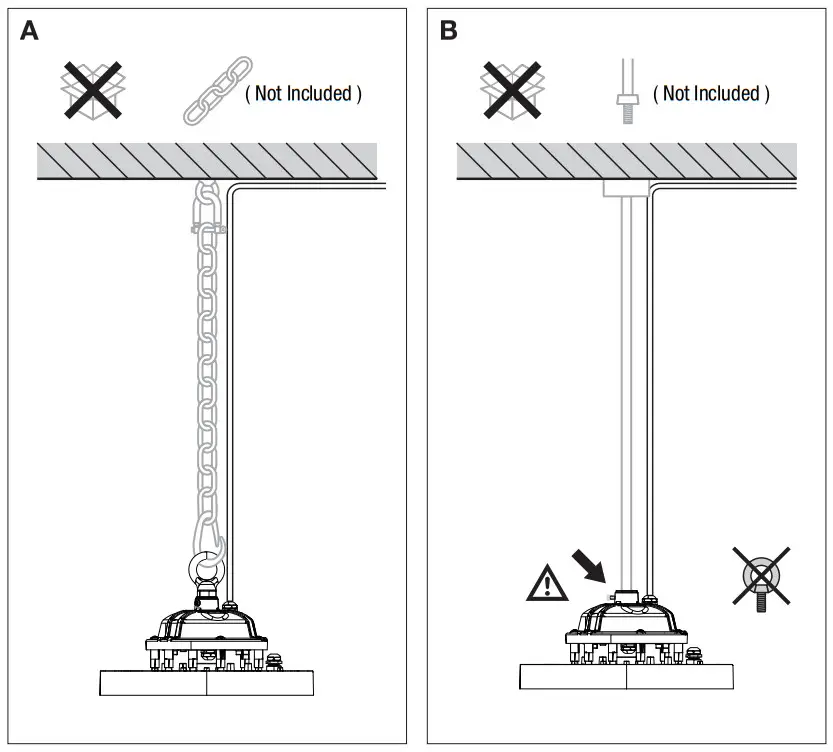 A

( Not Included )

B

( Not Included )