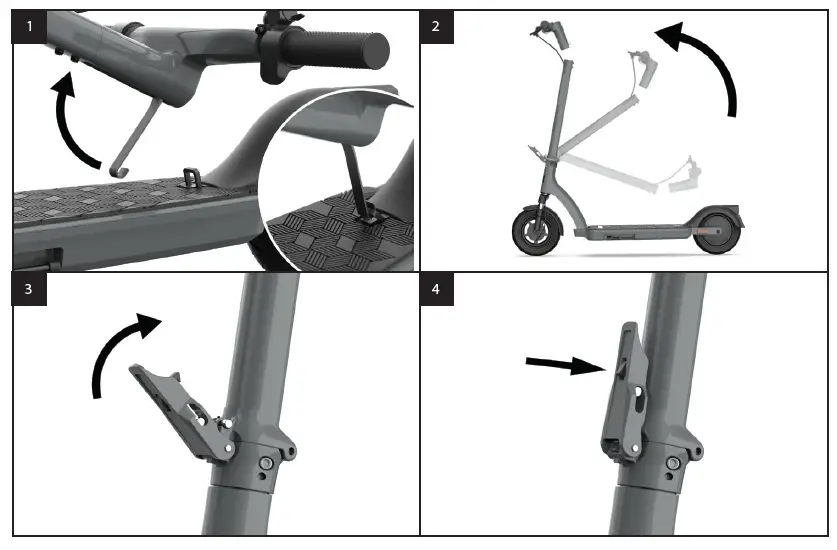 1

2

3

4