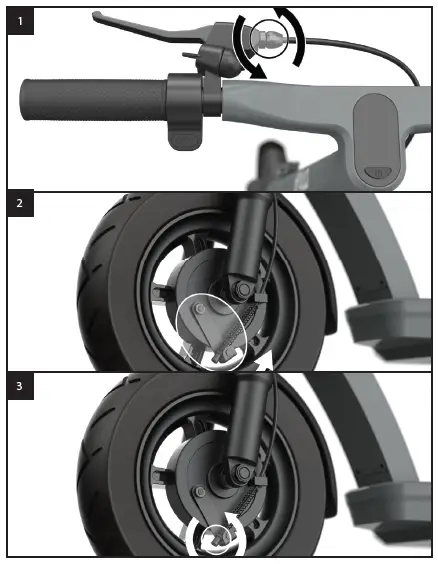 1

2

3