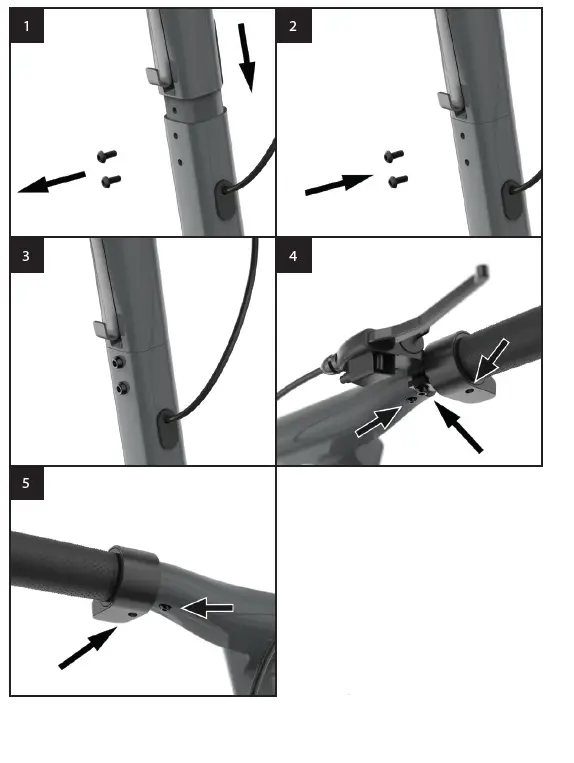 1

2

3

4

5