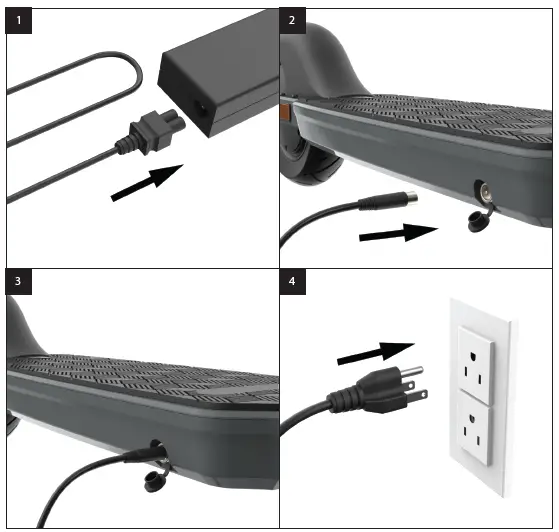 1

2

3

4