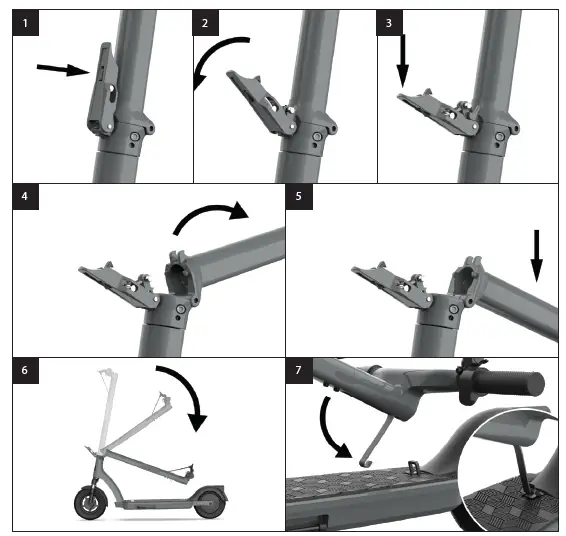 1

2

3

4

5

6

7