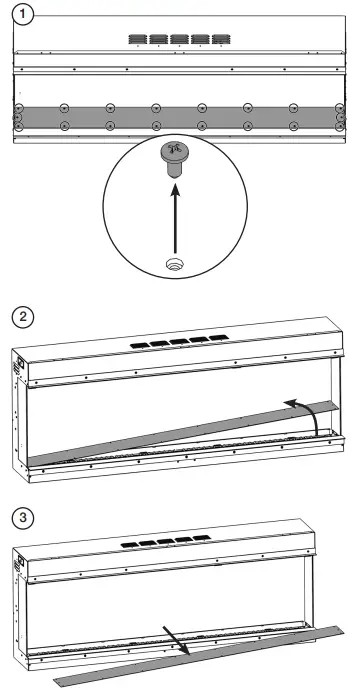 1

2

3