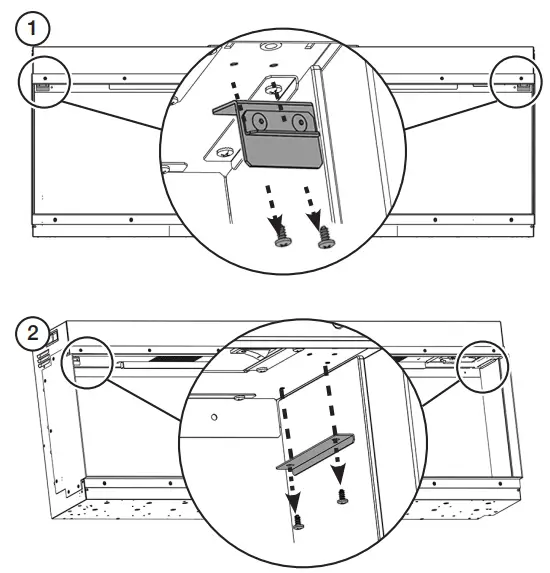 1

2