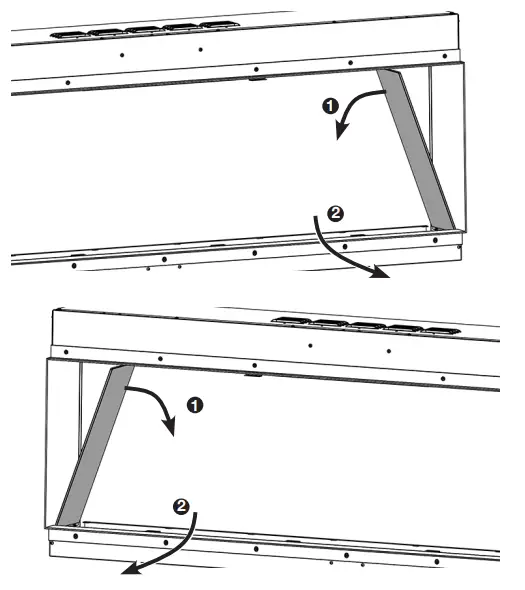 1
2
1
2